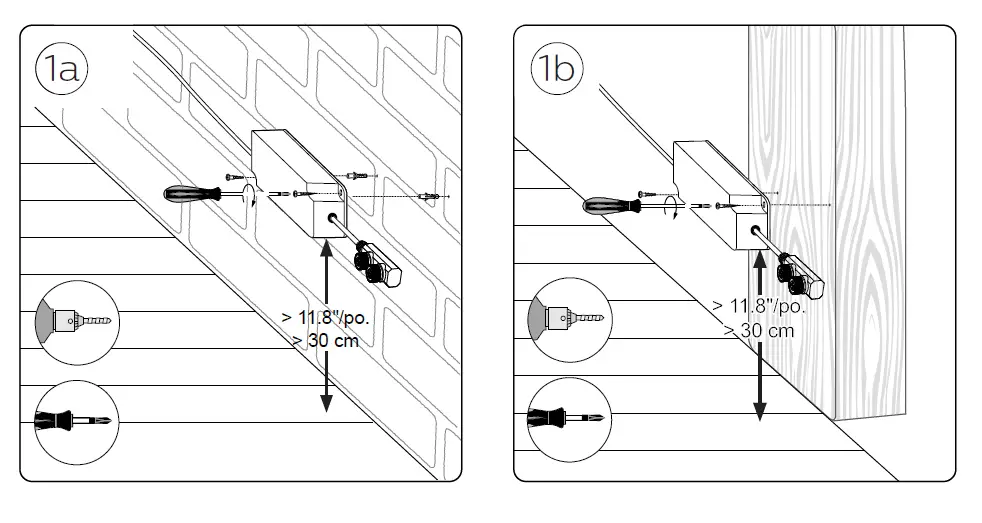 1a

> 11.8"/po.
> 30 cm

1b

> 11.8"/po.
> 30 cm