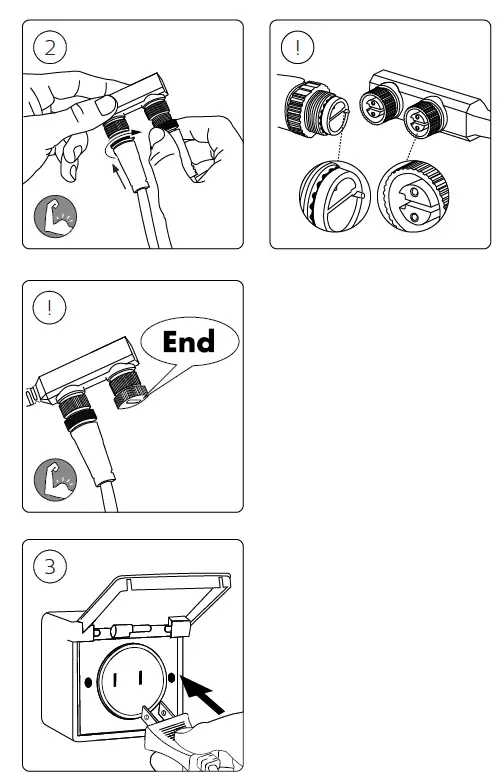 2

!

!

End

3