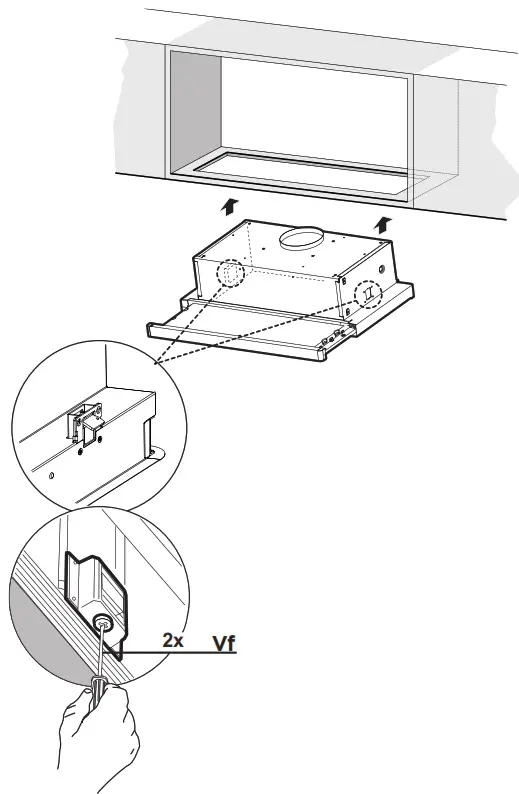 2x Vf