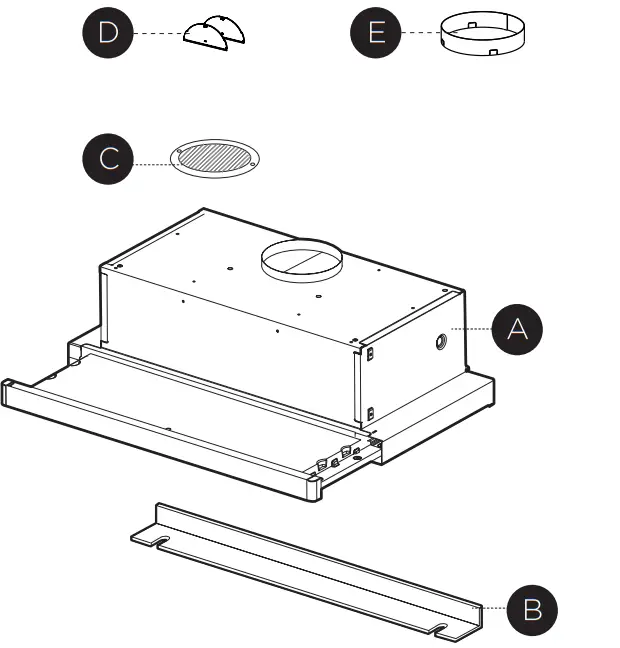 D
E
C
A
B