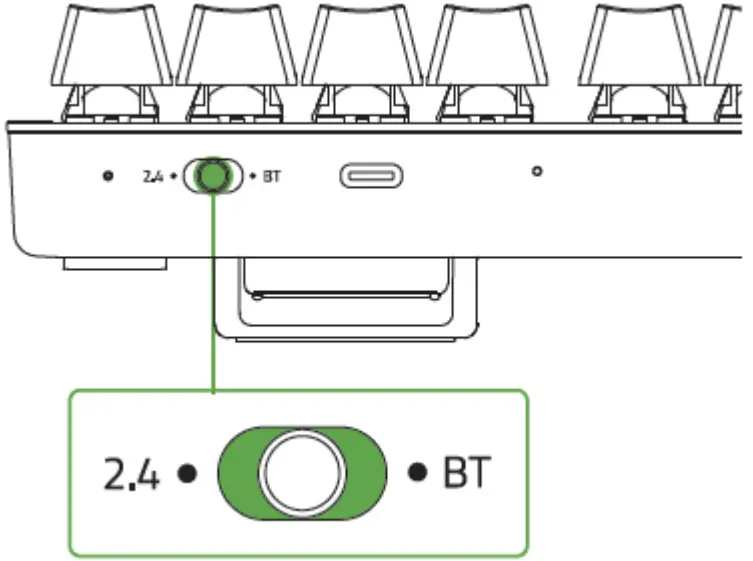 2.4 • • BT

2.4 • • BT