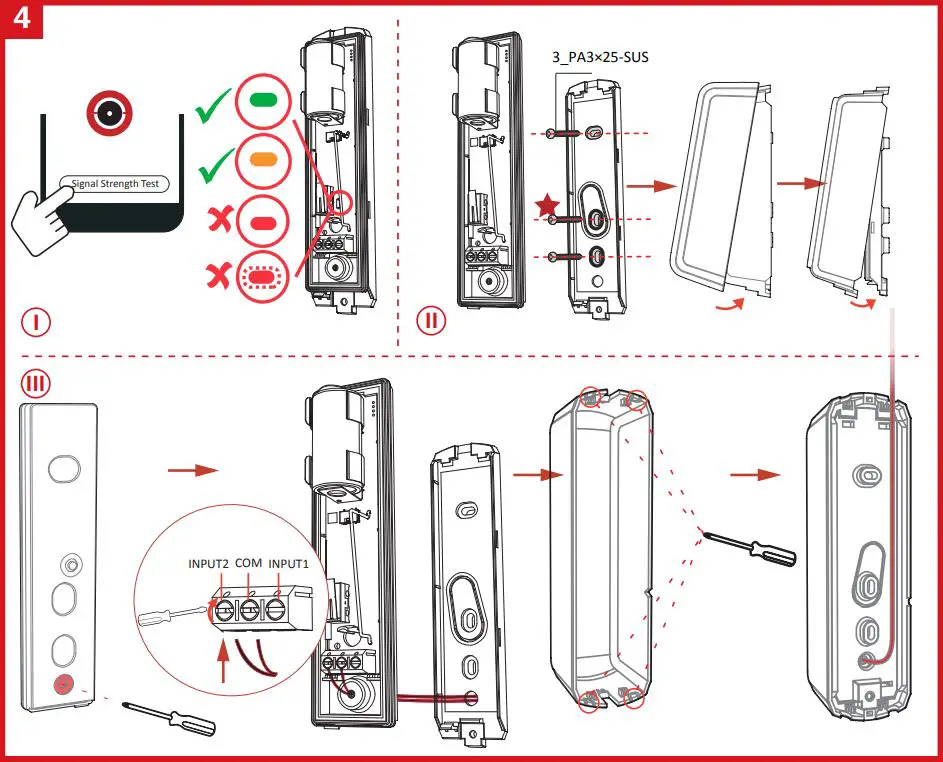 4

Signal Strength Test

I

3_PA3×25-SUS

II

III

INPUT2 COM INPUT1