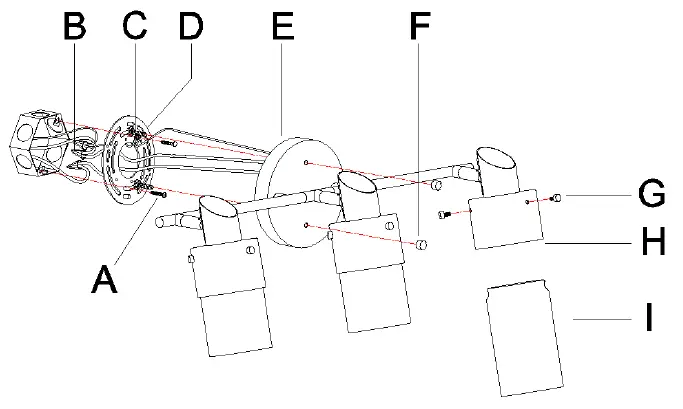 B C D E F

G

H

A

I