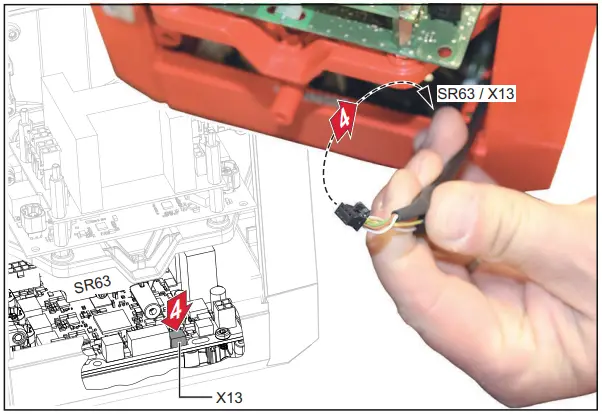 SR63 / X13

4

SR63

4

X13