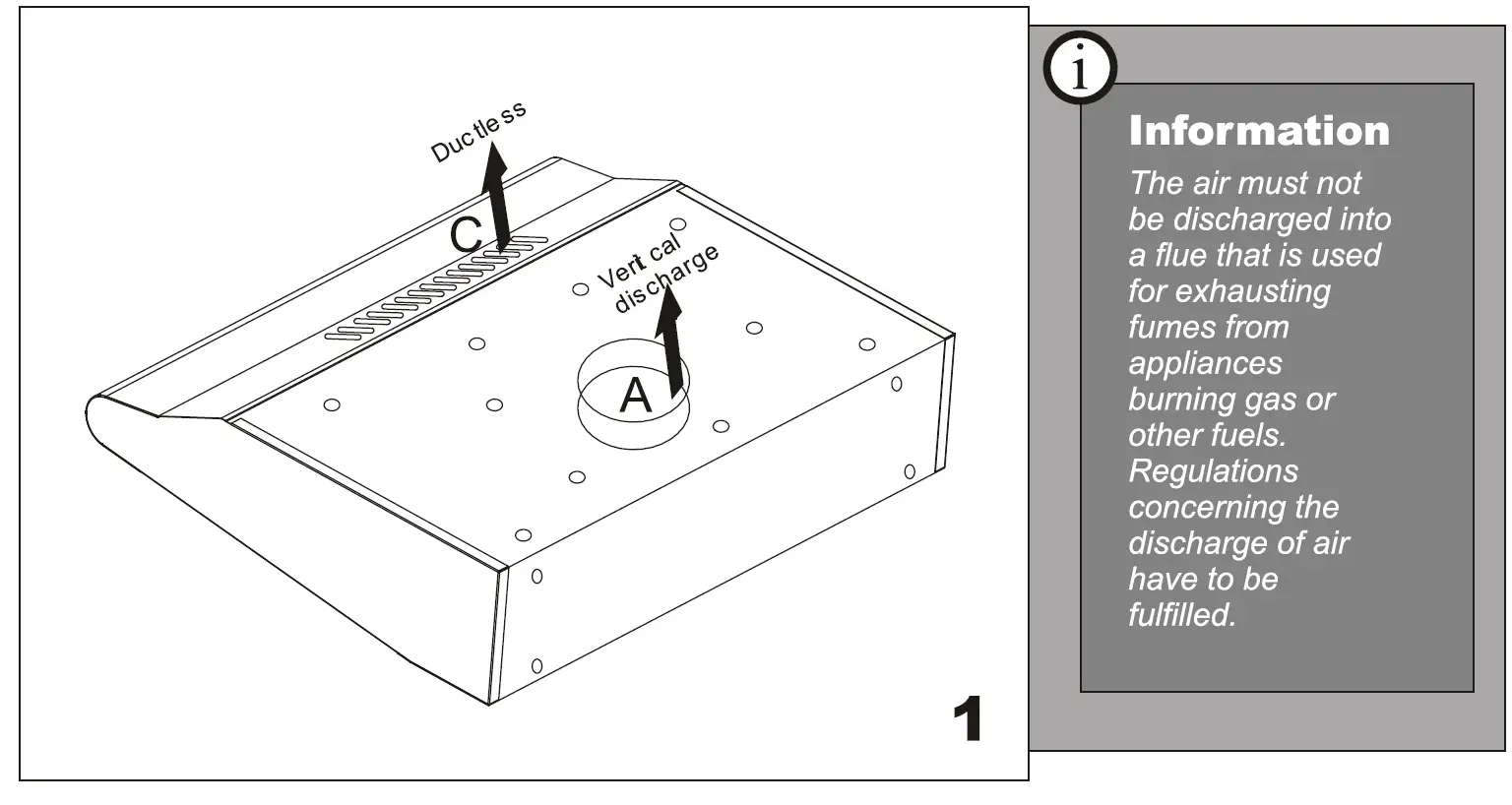 Ductless

C

Vertical discharge

A

1

i

Information

The air must not be discharged into a flue that is used for exhausting fumes from appliances burning gas or other fuels. Regulations concerning the discharge of air have to be fulfilled.