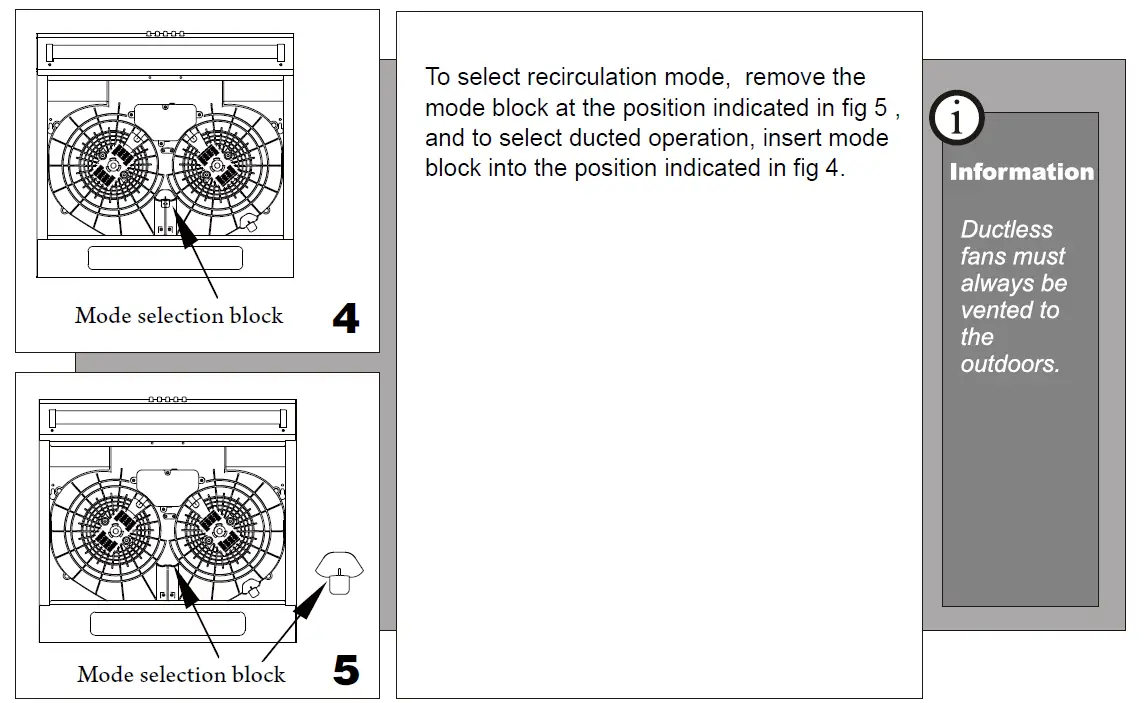 Mode selection block

4

Mode selection block

5

To select recirculation mode, remove the mode block at the position indicated in fig 5 , and to select ducted operation, insert mode block into the position indicated in fig 4.

i

Information

Ductless fans must always be vented to the outdoors.