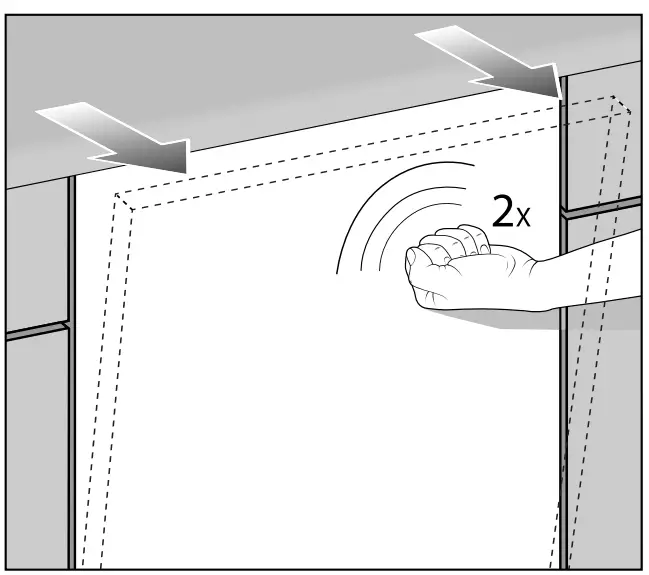 2x