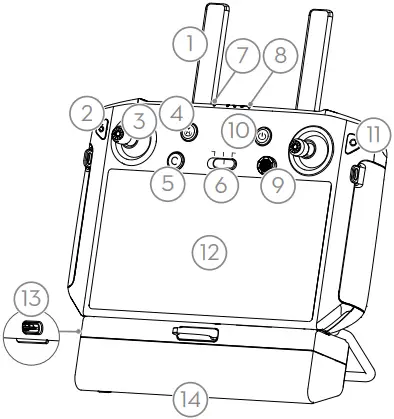 1
7
8
2
3
4
10
11
5
6
9
12
13
14