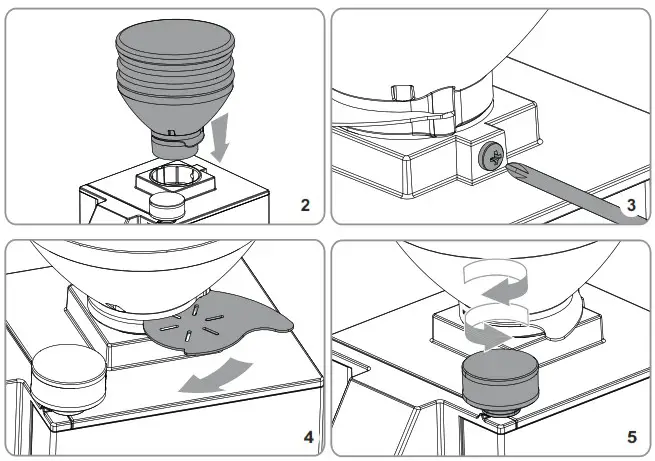 2

3

4

5