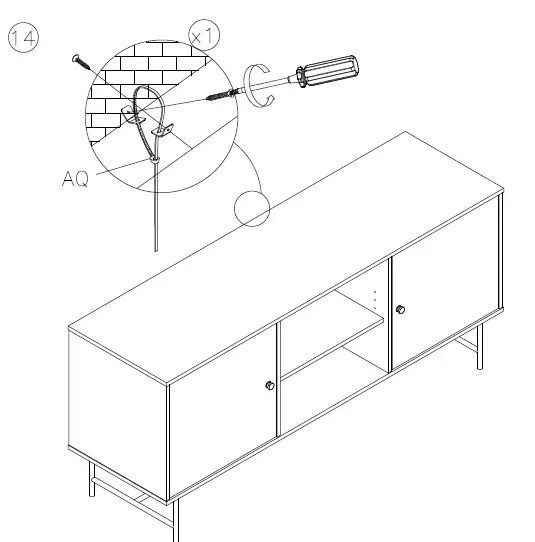 14

x1

AQ