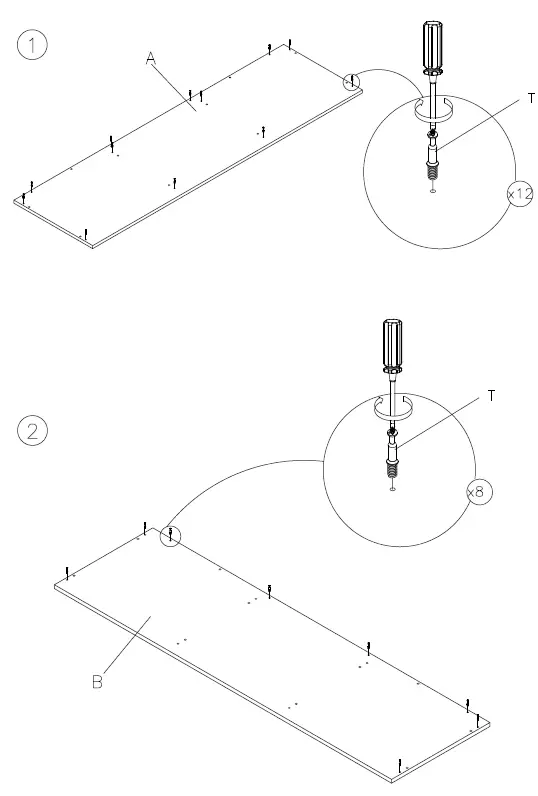 1
A
T
x12
2
T
x8
B