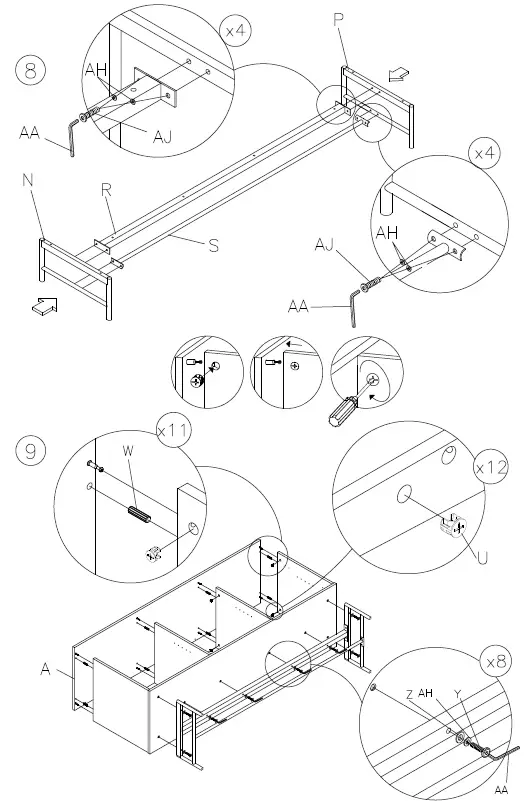 8
x4
AH
AA
AJ
P
N
R
S
x4
AH
AJ
AA
9
x11
W
x12
U
A
x8
Z
AH
Y
AA