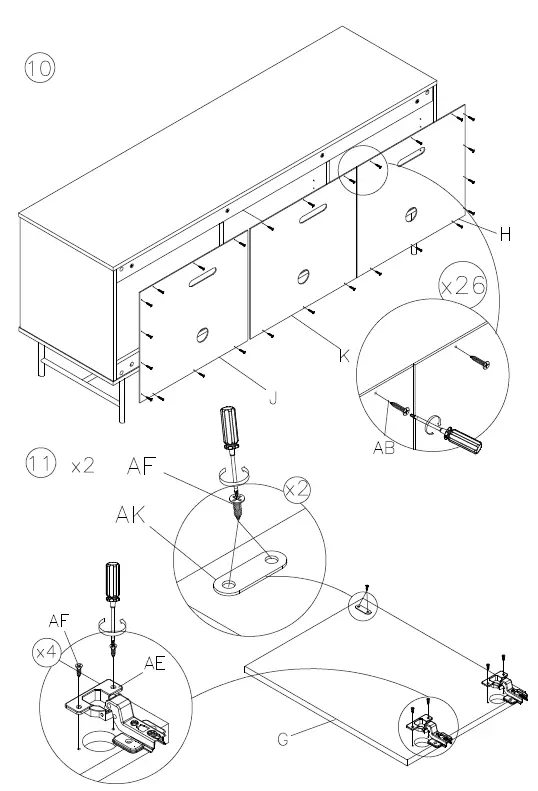 10

H

x26

K

J

AB

11 x2

AF

x2

AK

AF

x4

AE

G