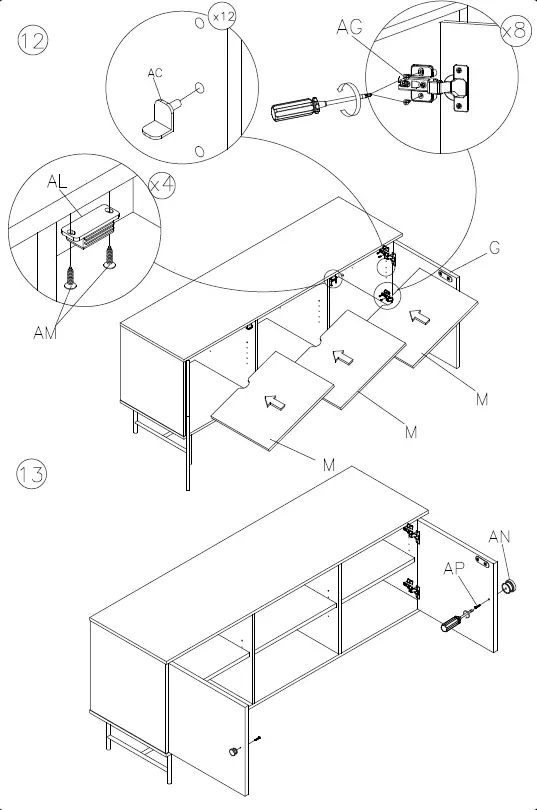 12

x12

AC

AG

x8

AL

x4

AM

G

M

M

M

13

AN

AP