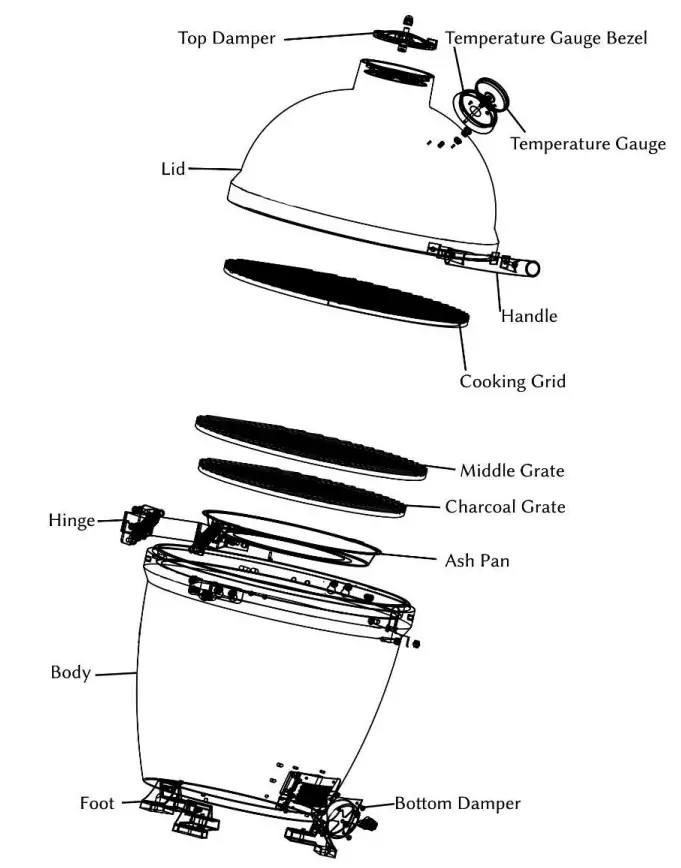 Top Damper
Temperature Gauge Bezel
Temperature Gauge
Lid
Handle
Cooking Grid
Middle Grate
Charcoal Grate
Hinge
Ash Pan
Body
Foot
Bottom Damper