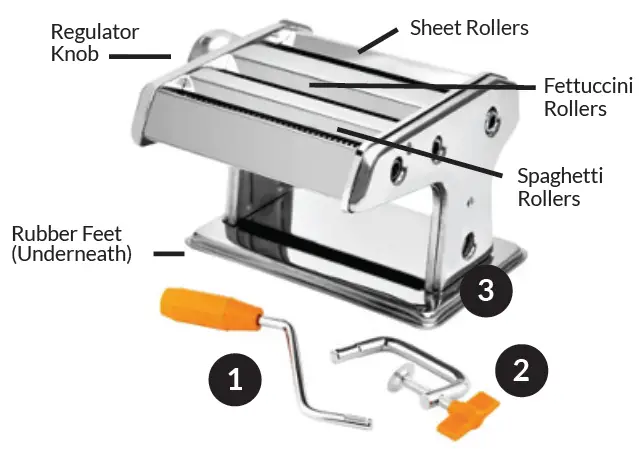 Regulator Knob

Sheet Rollers

Fettuccini Rollers

Spaghetti Rollers

Rubber Feet (Underneath)

3

1

2