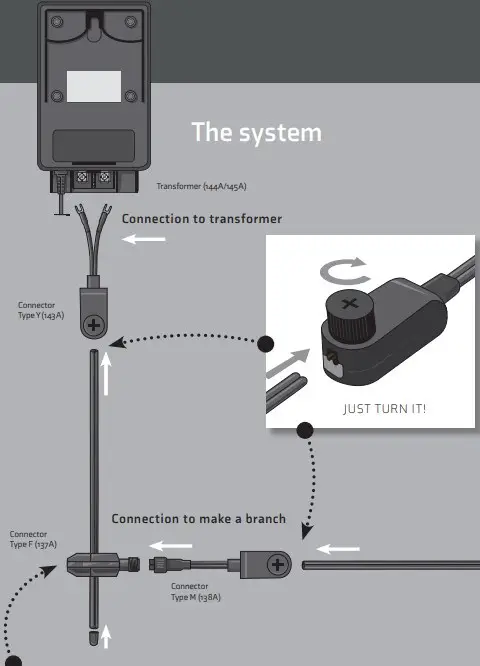 The system

Transformer (144A/145A)

Connection to transformer

Connector Type Y (143A)

JUST TURN IT!

Connection to make a branch

Connector Type F (137A)

Connector Type M (138A)