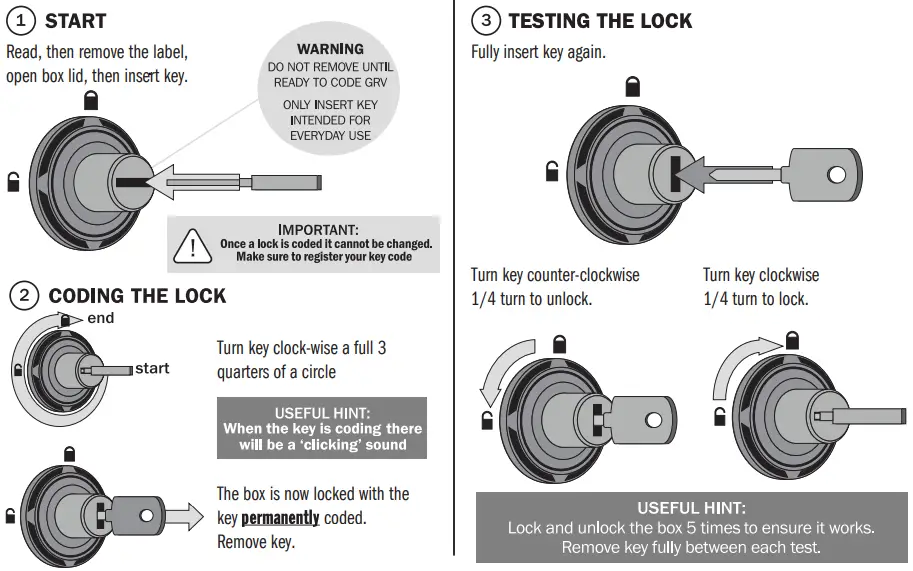 1 START

Read, then remove the label, open box lid, then insert key.

WARNING
DO NOT REMOVE UNTIL READY TO CODE GRV

ONLY INSERT KEY INTENDED FOR EVERYDAY USE

IMPORTANT:
Once a lock is coded it cannot be changed.
Make sure to register your key code

2 CODING THE LOCK

end

start

Turn key clock-wise a full 3 quarters of a circle

USEFUL HINT:
When the key is coding there will be a 'clicking' sound

The box is now locked with the key permanently coded.
Remove key.

3 TESTING THE LOCK

Fully insert key again.

Turn key counter-clockwise 1/4 turn to unlock.

Turn key clockwise 1/4 turn to lock.

USEFUL HINT:
Lock and unlock the box 5 times to ensure it works.
Remove key fully between each test.