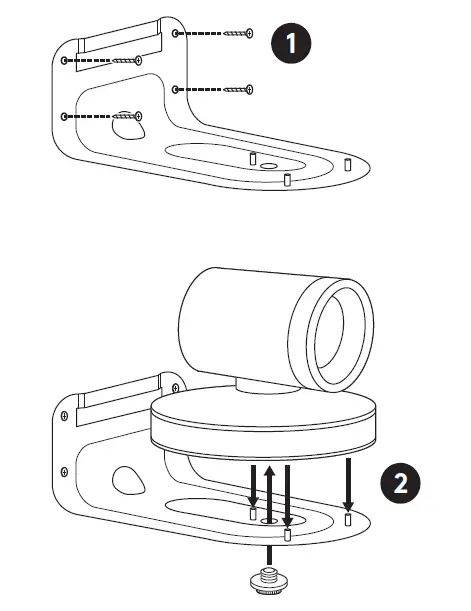 1

2