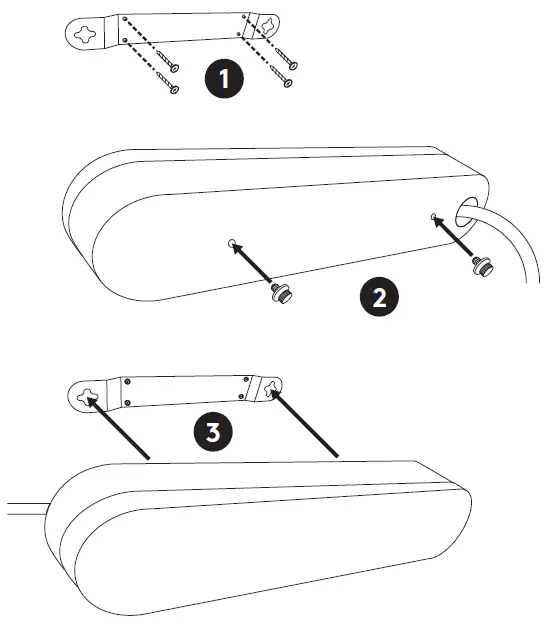 1

2

3