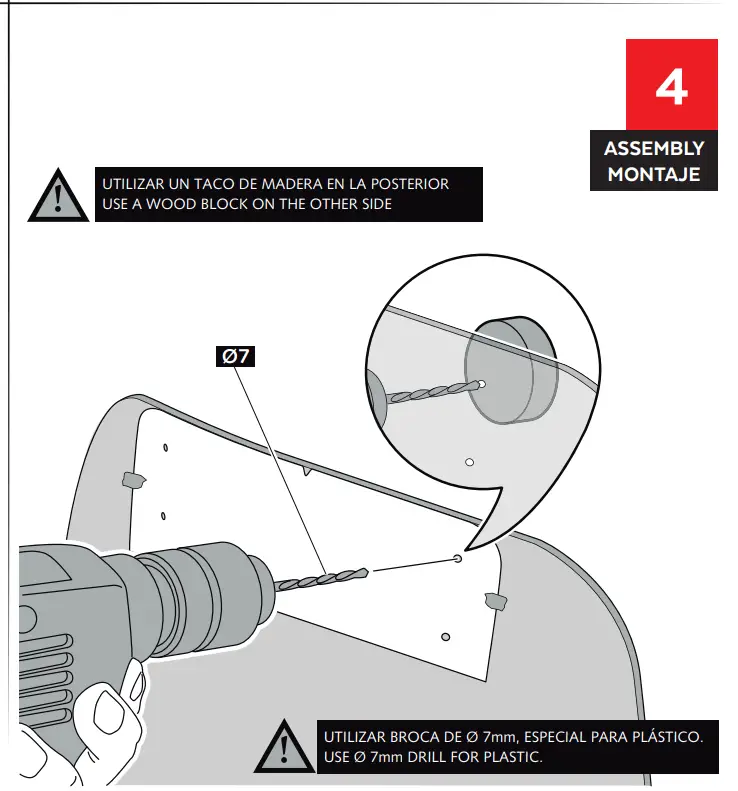 4

ASSEMBLY
MONTAJE

UTILIZAR UN TACO DE MADERA EN LA POSTERIOR
USE A WOOD BLOCK ON THE OTHER SIDE

Ø7

UTILIZAR BROCA DE Ø 7mm, ESPECIAL PARA PLÁSTICO.
USE Ø 7mm DRILL FOR PLASTIC.