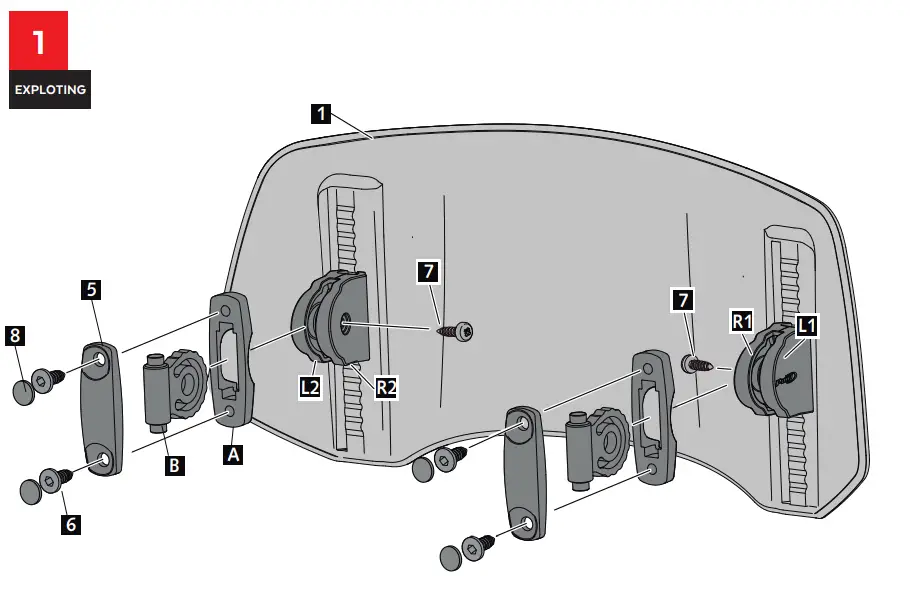 1
EXPLOTING

1
5
8
7
7
R1
L1
L2
R2
B
A
6