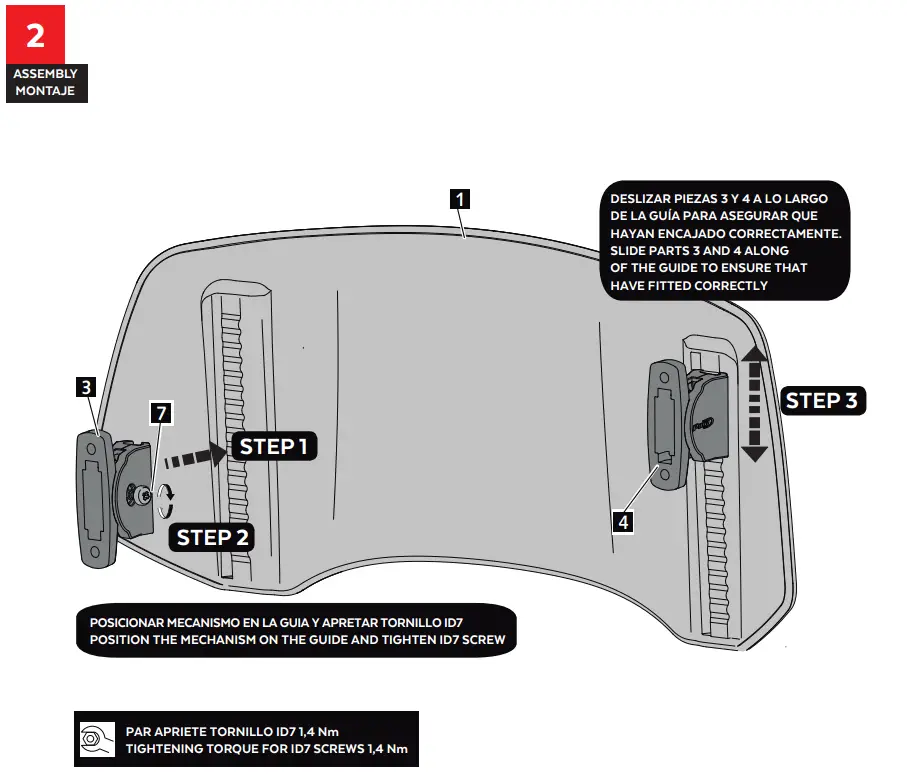 2
ASSEMBLY
MONTAJE

1

DESLIZAR PIEZAS 3 Y 4 A LO LARGO DE LA GUÍA PARA ASEGURAR QUE HAYAN ENCAJADO CORRECTAMENTE.
SLIDE PARTS 3 AND 4 ALONG OF THE GUIDE TO ENSURE THAT HAVE FITTED CORRECTLY

3

7

STEP 1

STEP 2

STEP 3

4

POSICIONAR MECANISMO EN LA GUIA Y APRETAR TORNILLO ID7
POSITION THE MECHANISM ON THE GUIDE AND TIGHTEN ID7 SCREW

PAR APRIETE TORNILLO ID7 1,4 Nm
TIGHTENING TORQUE FOR ID7 SCREWS 1,4 Nm