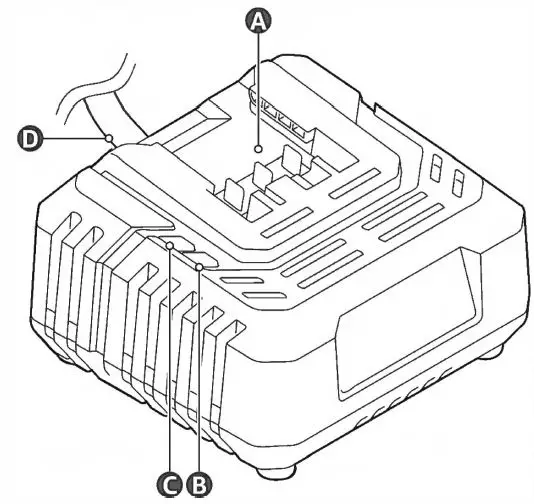 A
D
C
B