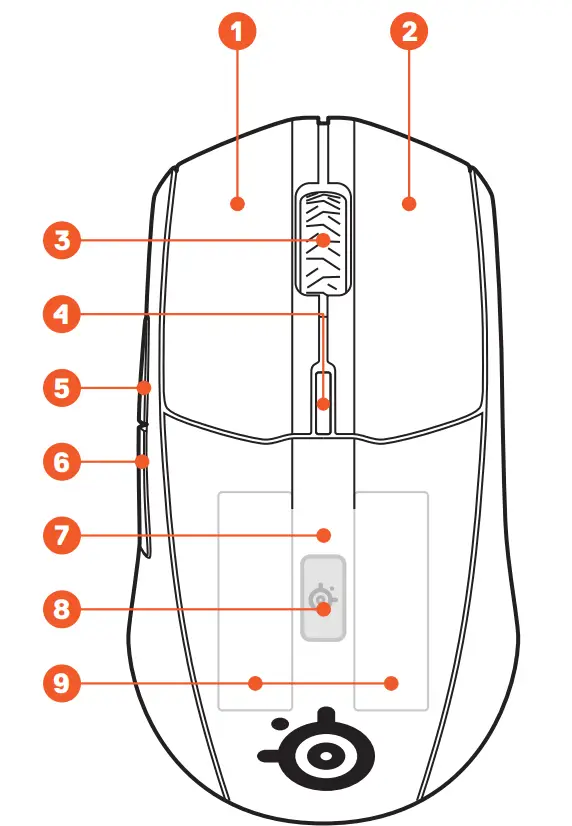 1
2
3
4
5
6
7
8
9