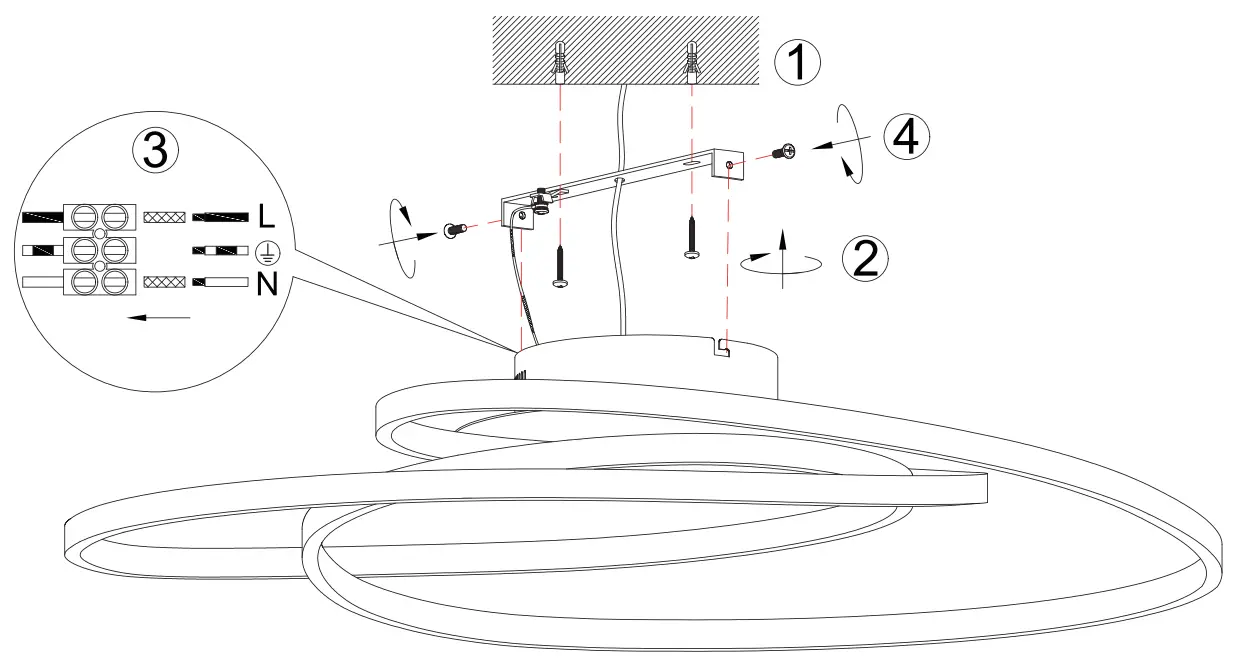 1
4
3
L
N
2