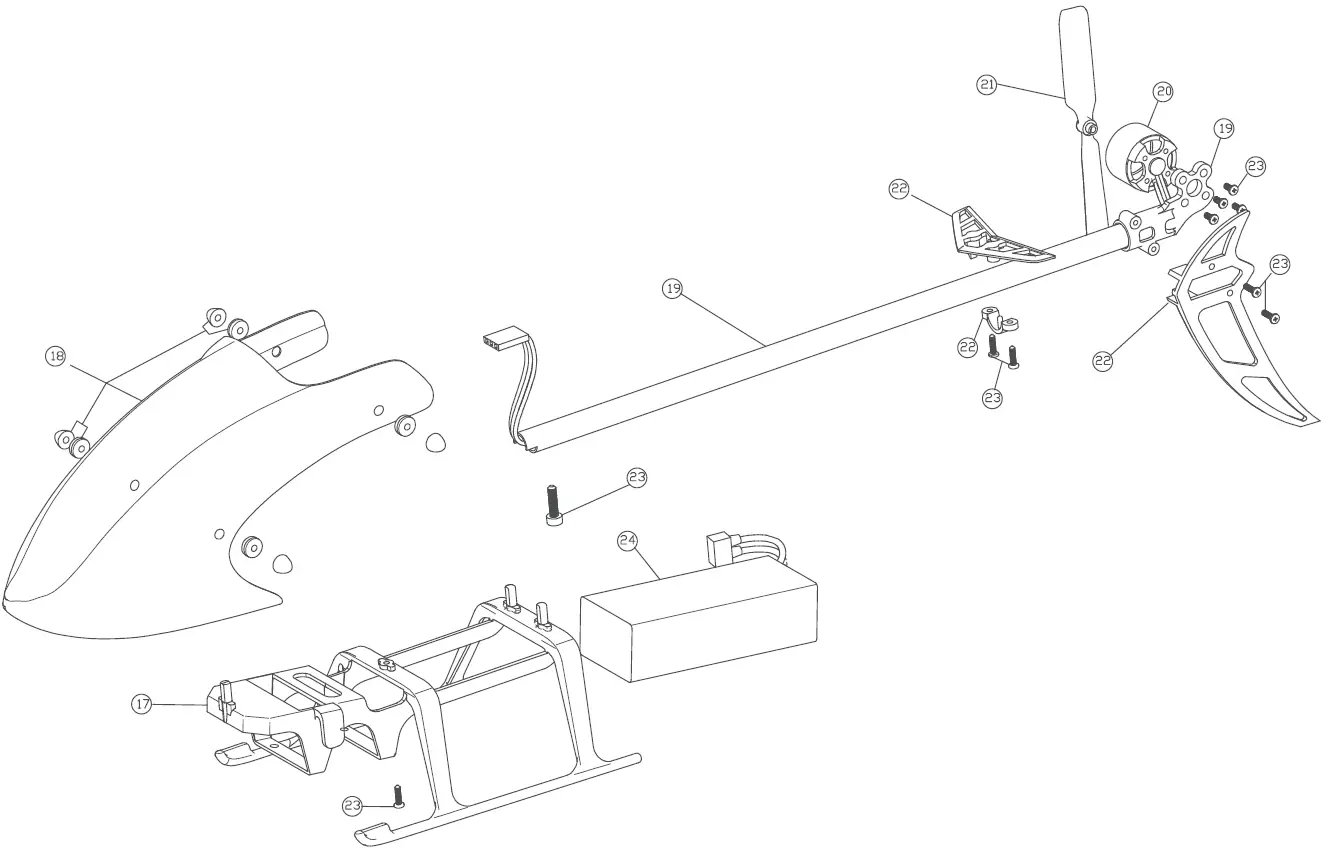 21
20
19
23
22
23
19
22
22
23
18
23
24
17
23