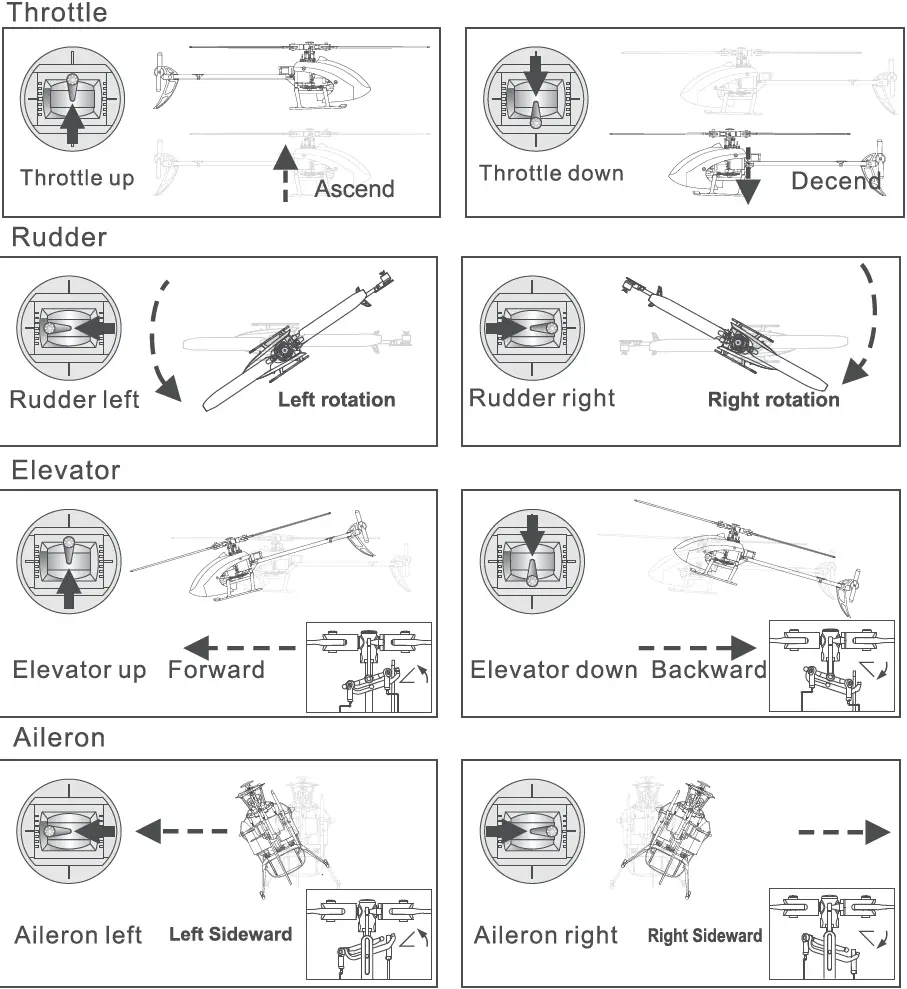 Throttle

Throttle up

Ascend

Throttle down

Decend

Rudder

Rudder left

Left rotation

Rudder right

Right rotation

Elevator

Elevator up

Forward

Elevator down

Backward

Aileron

Aileron left

Left Sideward

Aileron right

Right Sideward