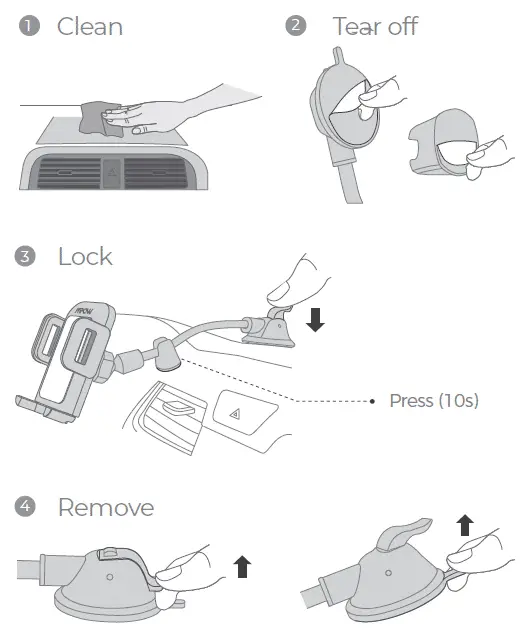 1 Clean

2 Tear off

3 Lock

MPOW

Press (10s)

4 Remove