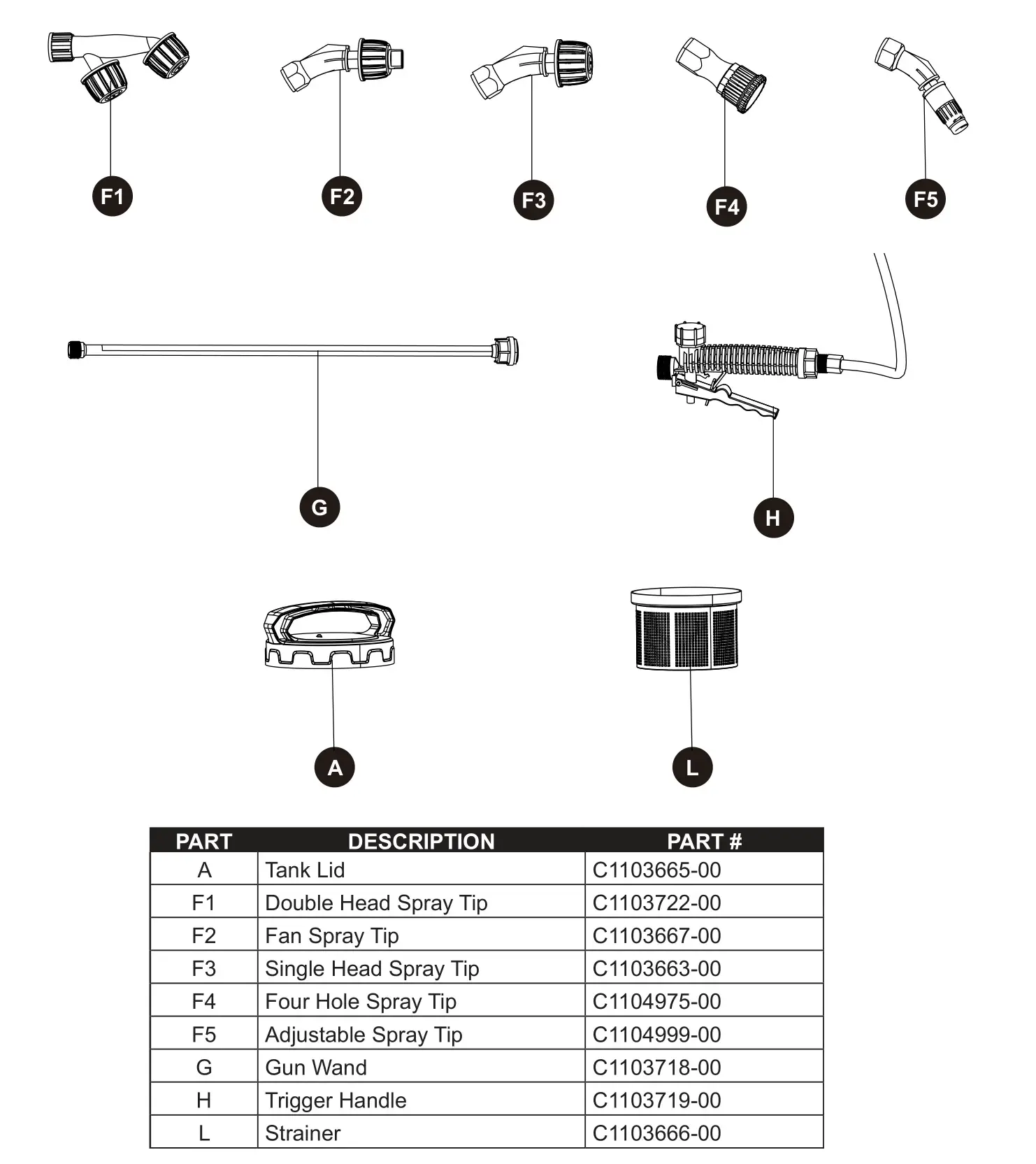 F1 F2 F3 F4 F5

G

H

A

L

| PART | DESCRIPTION | PART # |
|---|---|---|
| A | Tank Lid | C1103665-00 |
| F1 | Double Head Spray Tip | C1103722-00 |
| F2 | Fan Spray Tip | C1103667-00 |
| F3 | Single Head Spray Tip | C1103663-00 |
| F4 | Four Hole Spray Tip | C1104975-00 |
| F5 | Adjustable Spray Tip | C1104999-00 |
| G | Gun Wand | C1103718-00 |
| H | Trigger Handle | C1103719-00 |
| L | Strainer | C1103666-00 |