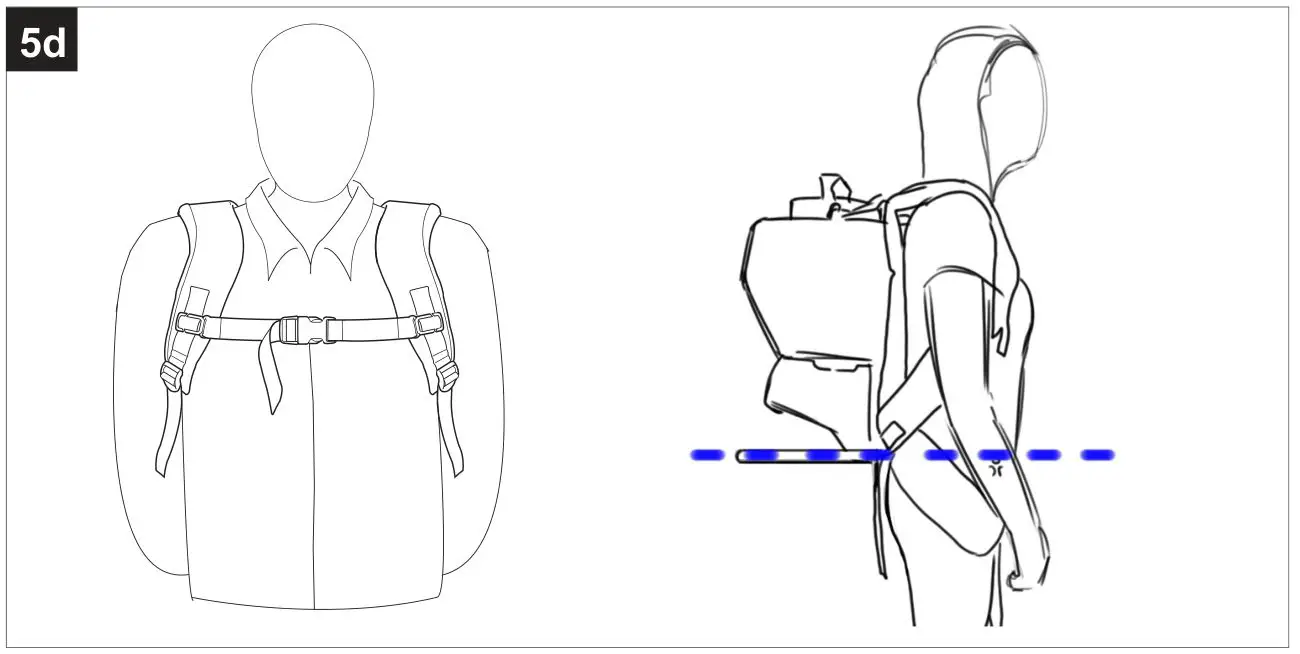 5d