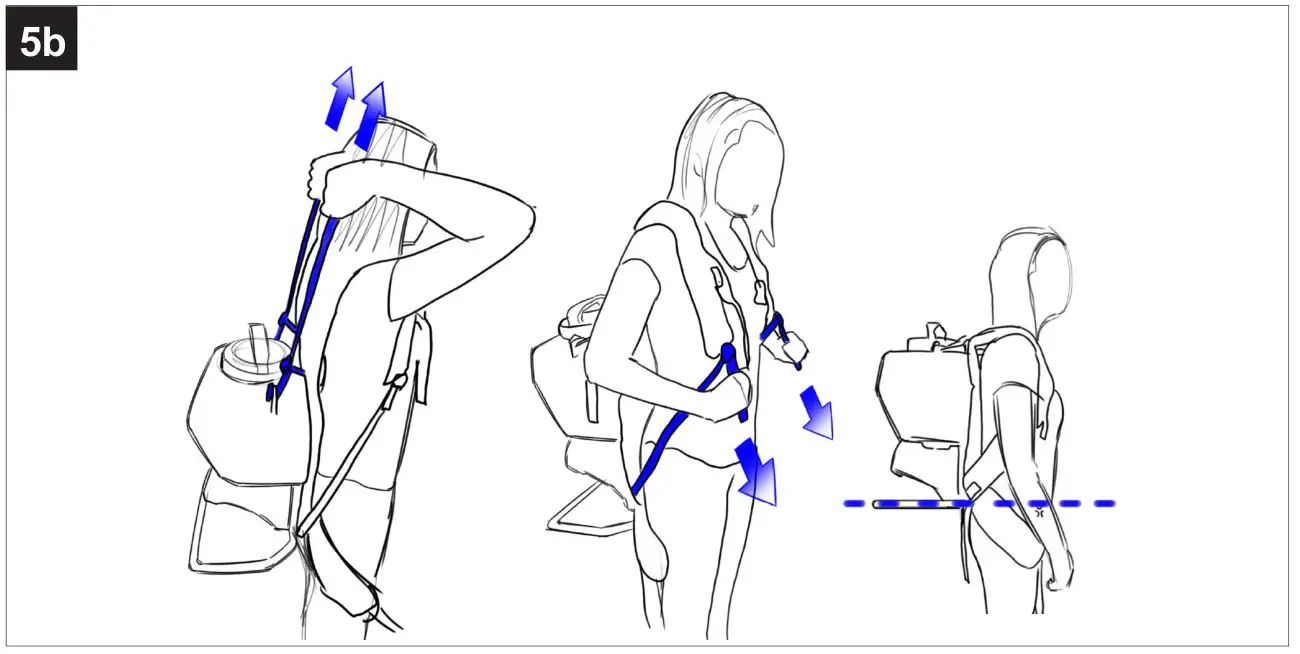 5b