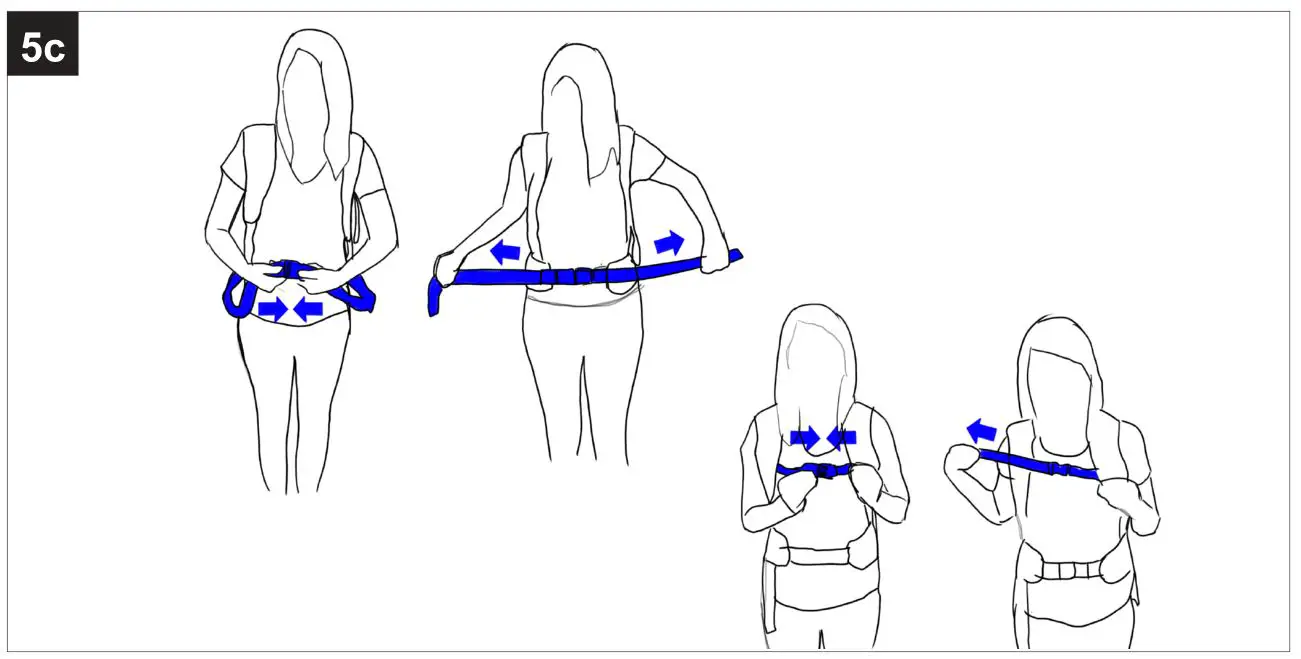 5c