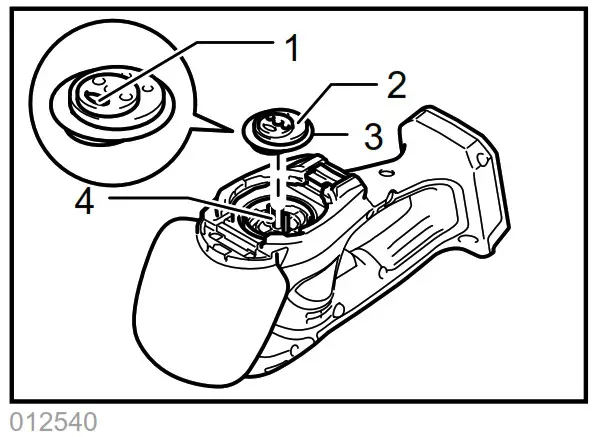 1
2
3
4
012540