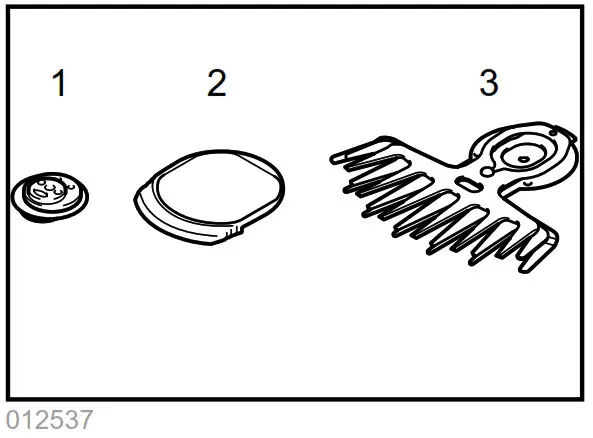 1
2
3
012537