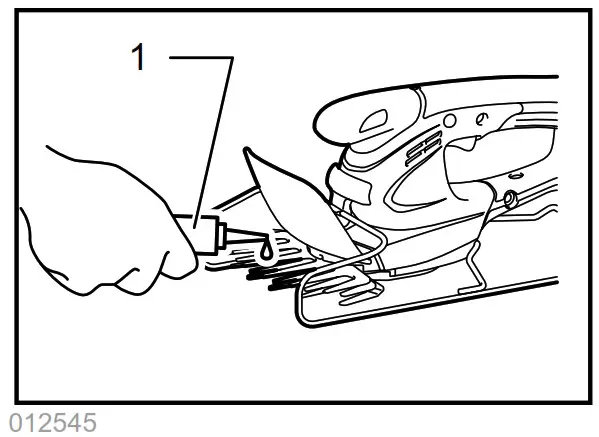 1

012545