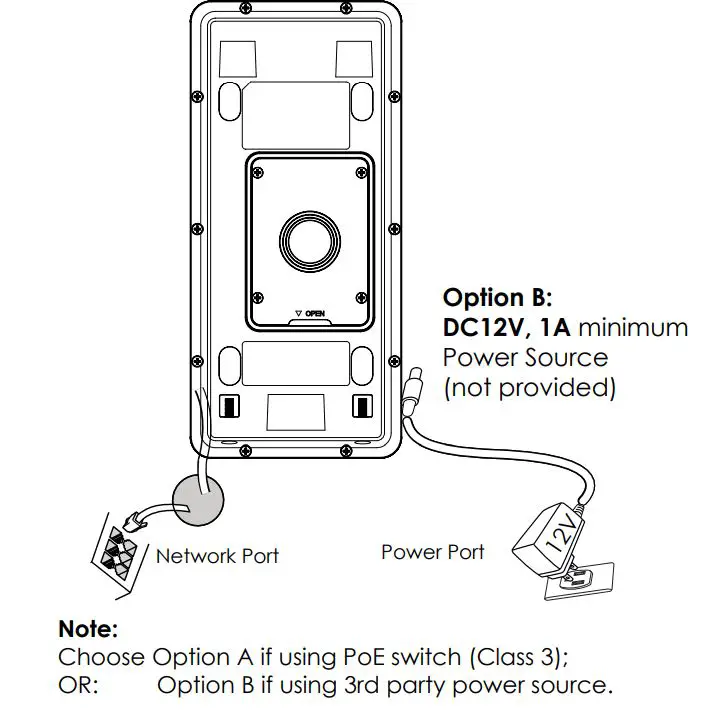 ▽ OPEN

Option B:
DC12V, 1A minimum
Power Source
(not provided)

Network Port

Power Port

12V

Note:
Choose Option A if using PoE switch (Class 3);
OR: Option B if using 3rd party power source.