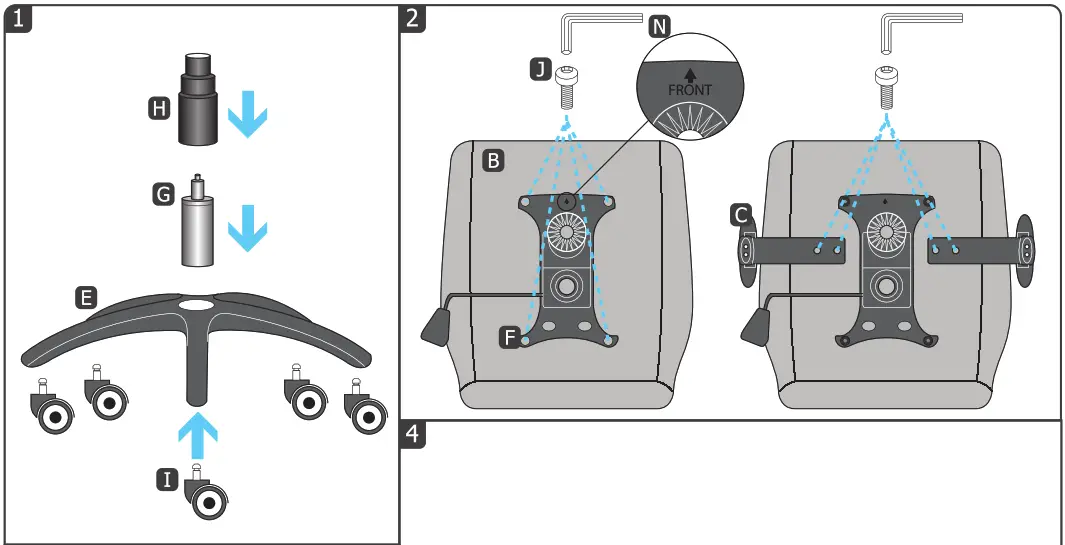 1

H

G

E

I

2

N

J

FRONT

B

C

F

4