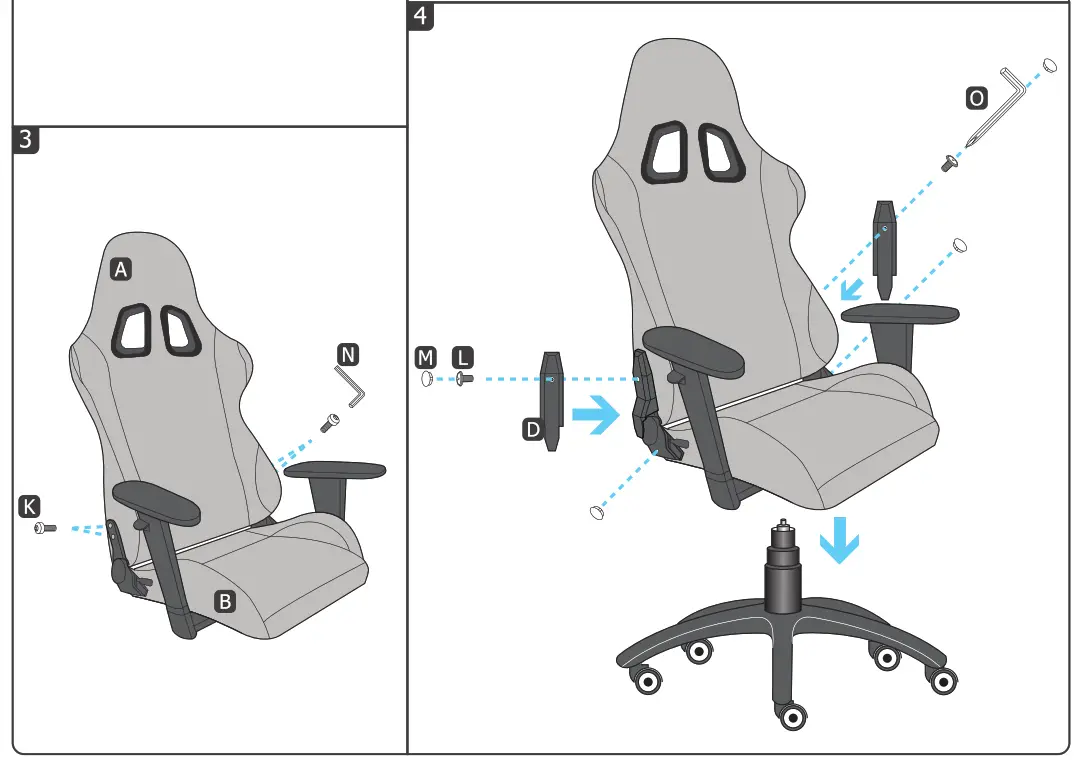 3
A
N
K
B
4
O
M
L
D