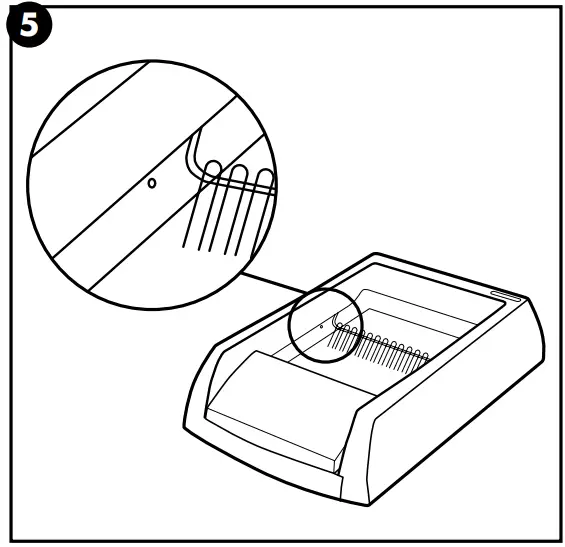 5