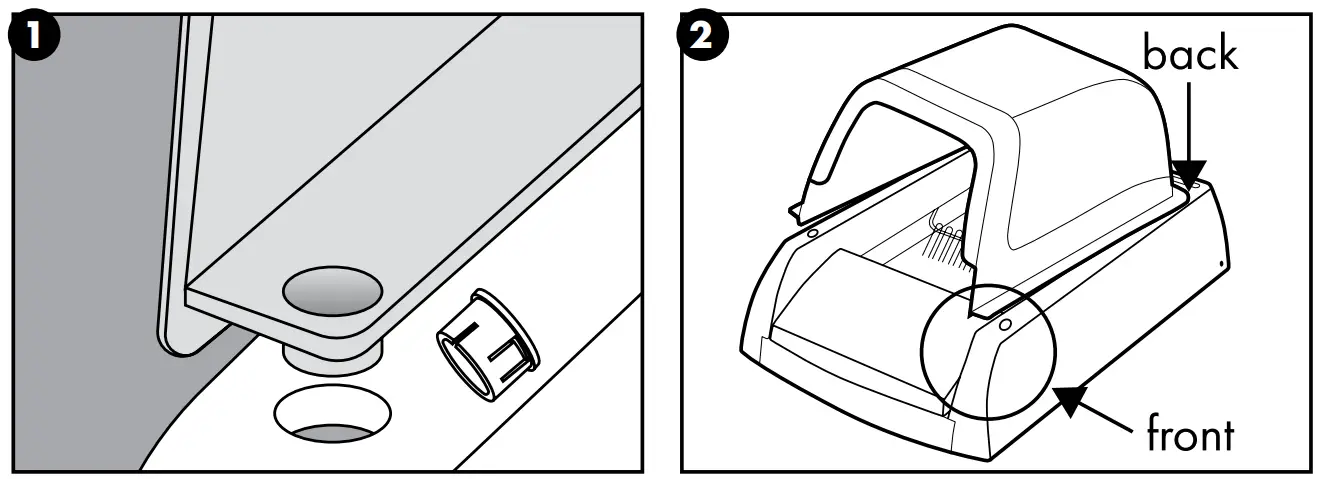 1

2

back

front