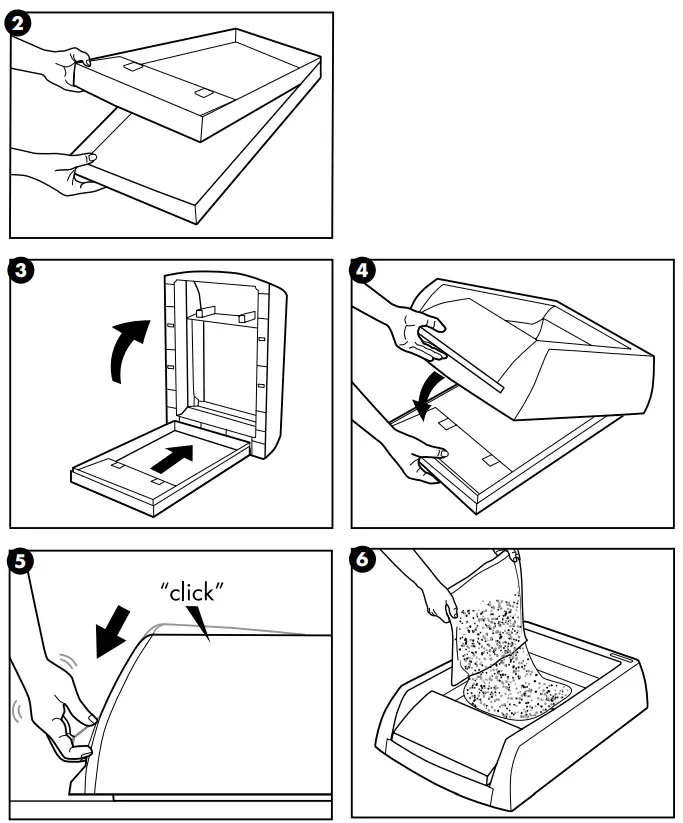 2

3

4

5

"click"

6