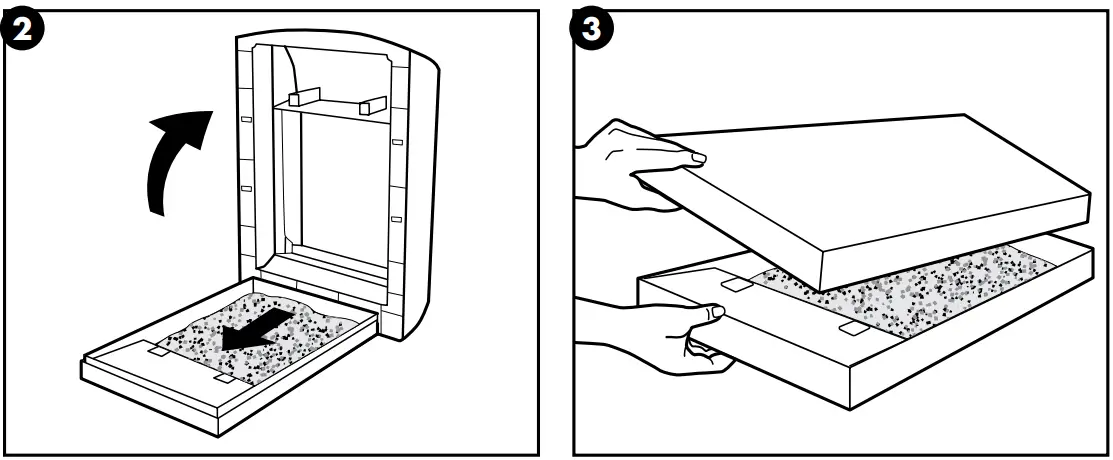 2

3