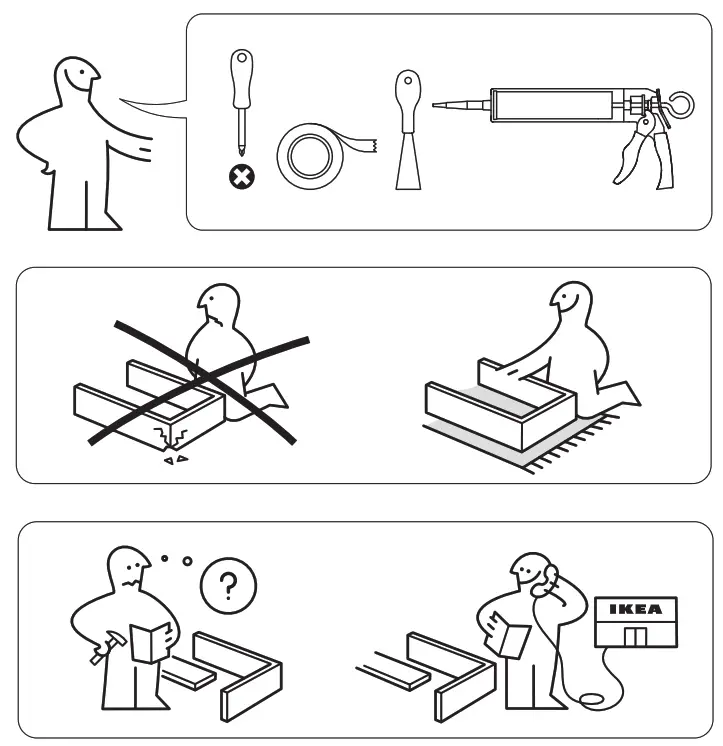 ?

IKEA