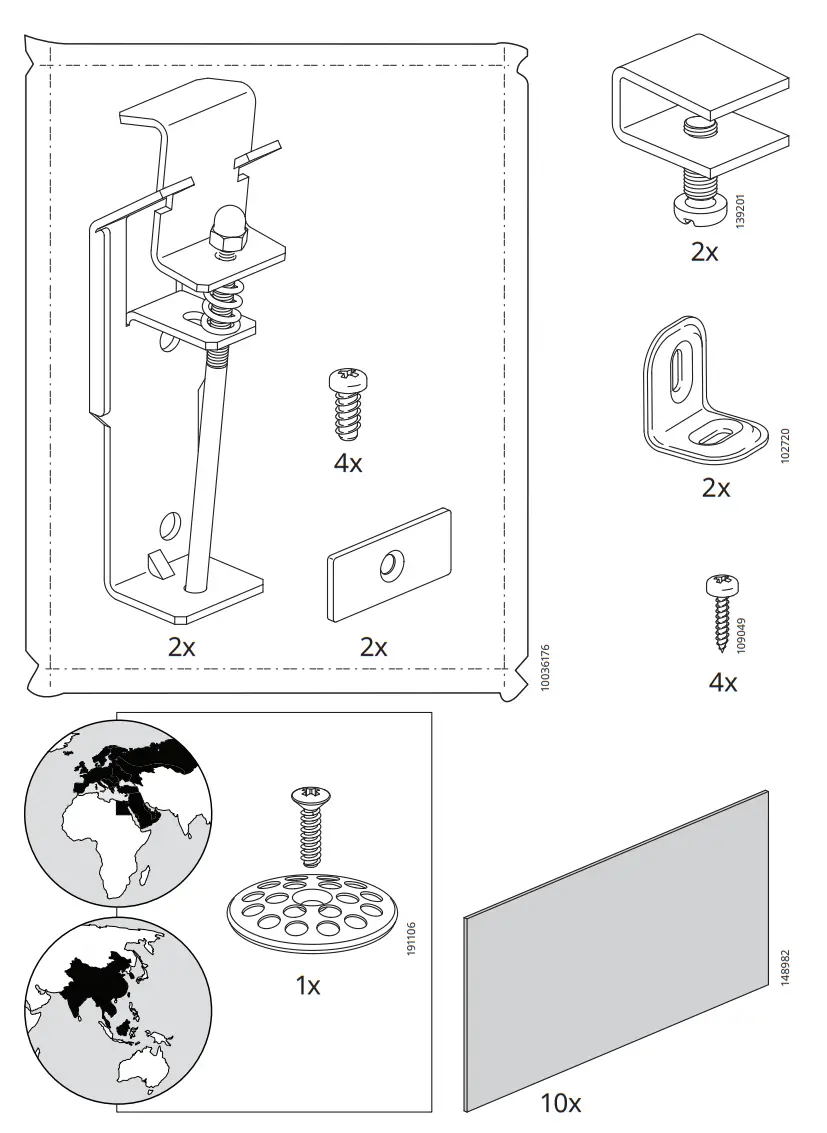 4x

2x

2x

10036176

139201

2x

102720

2x

109049

4x

191106

1x

148982

10x