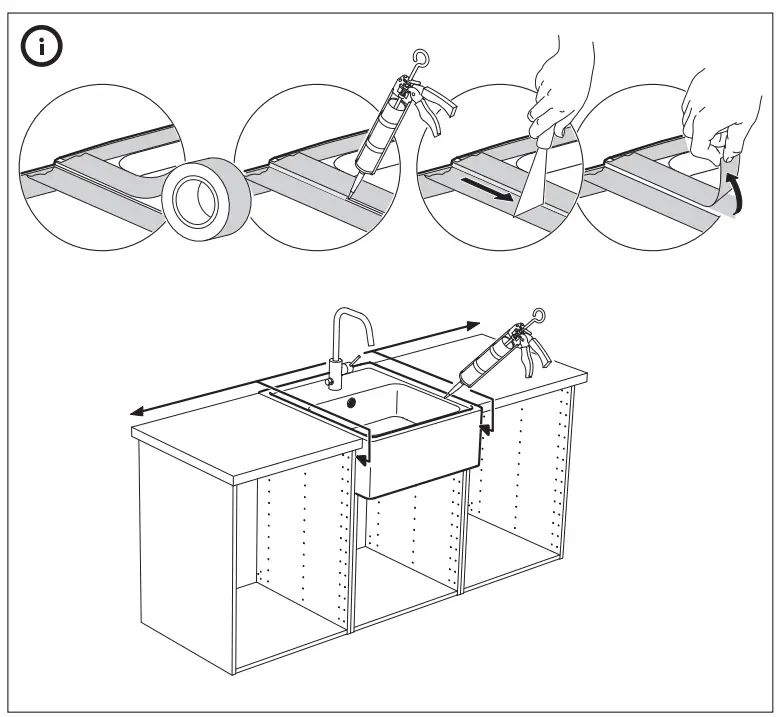 i